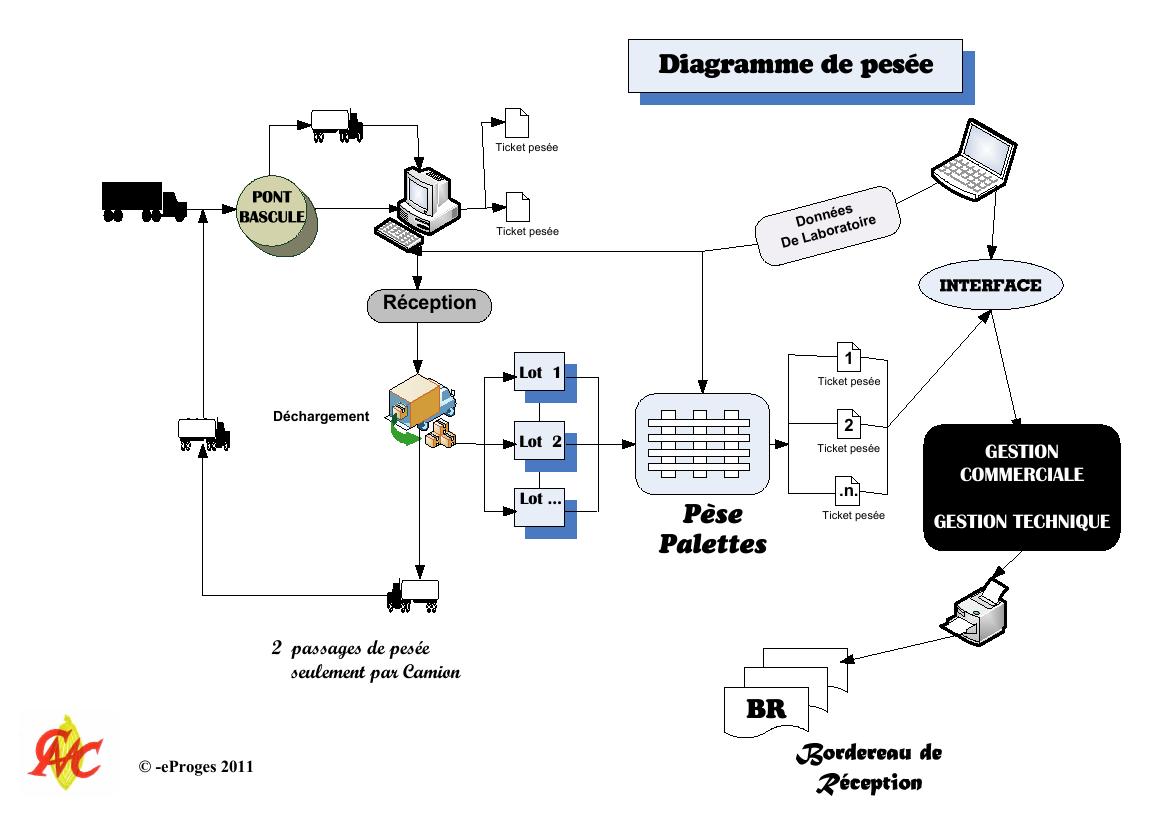 Diagramme de pesée

PONT BASCULE

Ticket pesée

Ticket pesée

Données De Laboratoire

INTERFACE

Réception

Déchargement

Lot 1

Lot 2

Lot ...

Pèse Palettes

1
Ticket pesée

2
Ticket pesée

.n.
Ticket pesée

GESTION COMMERCIALE

GESTION TECHNIQUE

2 passages de pesée seulement par Camion

BR

Bordereau de Réception

CMC

© -eProges 2011